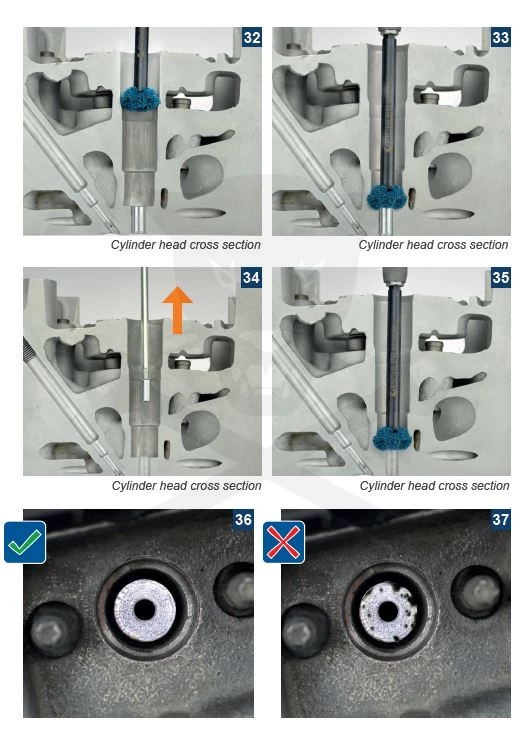 32

Cylinder head cross section

33

Cylinder head cross section

34

Cylinder head cross section

35

Cylinder head cross section

36

37