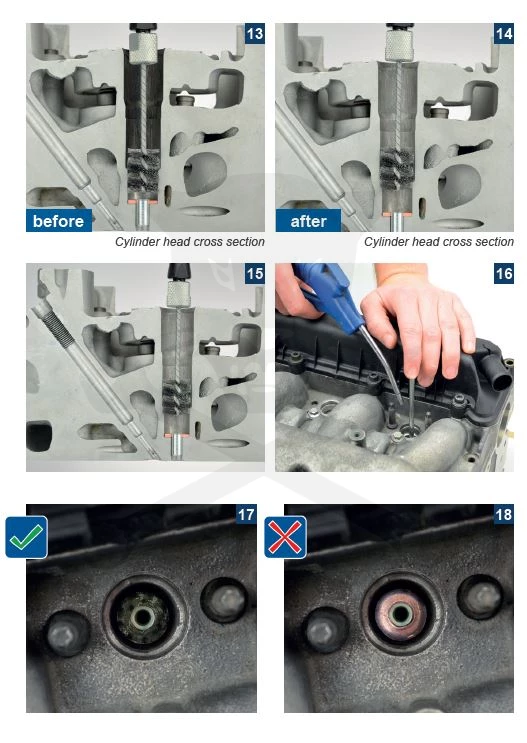 13

before

Cylinder head cross section

14

after

Cylinder head cross section

15

16

17

18