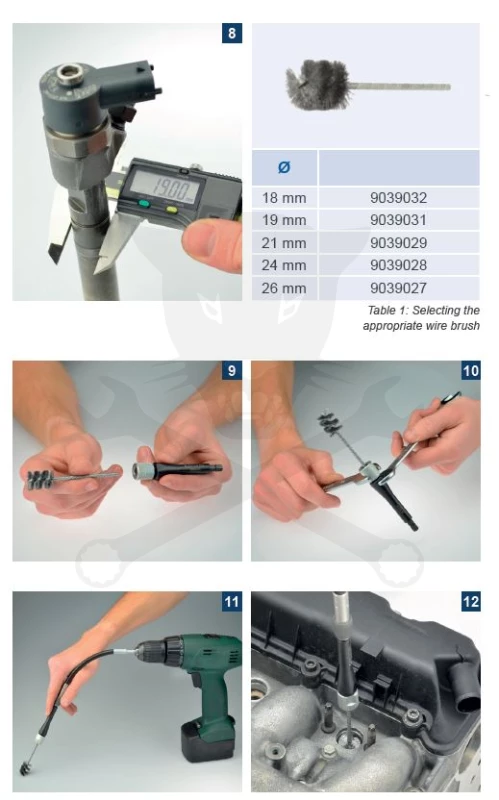 8

19.00

| Ø | |
|---|---|
| 18 mm | 9039032 |
| 19 mm | 9039031 |
| 21 mm | 9039029 |
| 24 mm | 9039028 |
| 26 mm | 9039027 |

Table 1: Selecting the appropriate wire brush

9

10

11

12