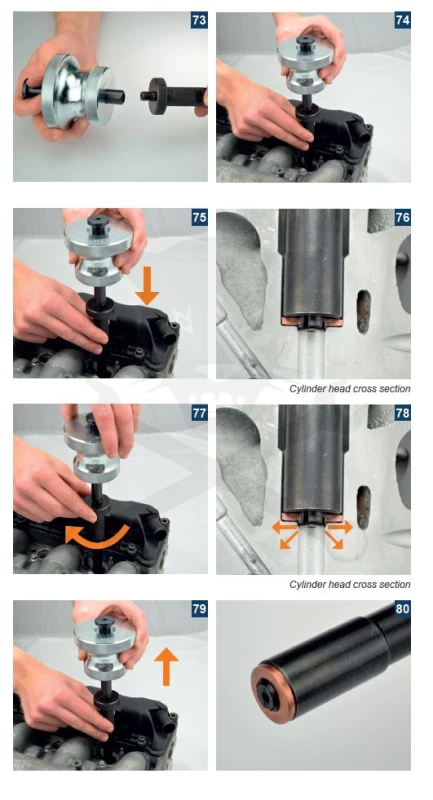 73

74

75

76

Cylinder head cross section

77

78

Cylinder head cross section

79

80